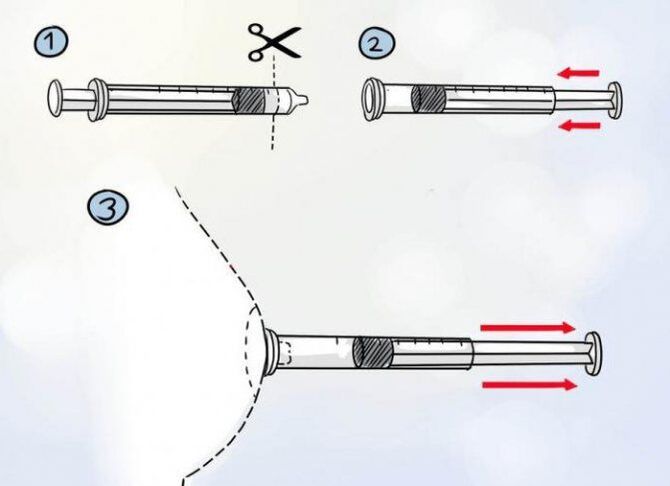 1

2

3